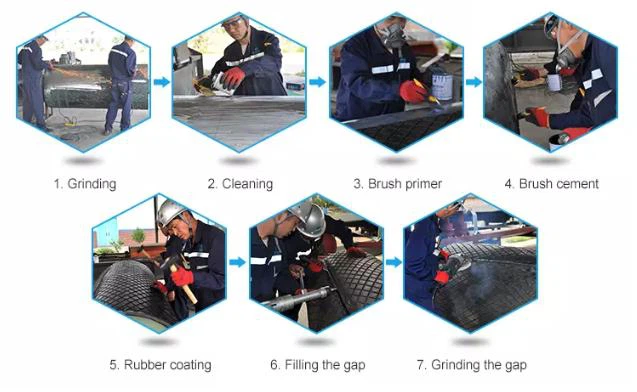 1. Grinding

2. Cleaning

3. Brush primer

4. Brush cement

5. Rubber coating

6. Filling the gap

7. Grinding the gap